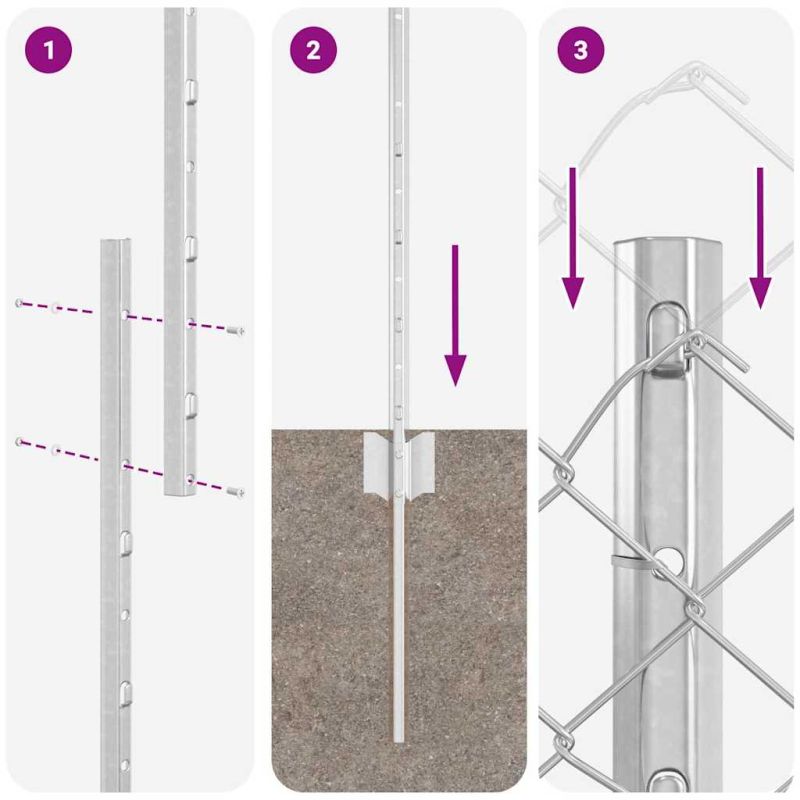 1

2

3