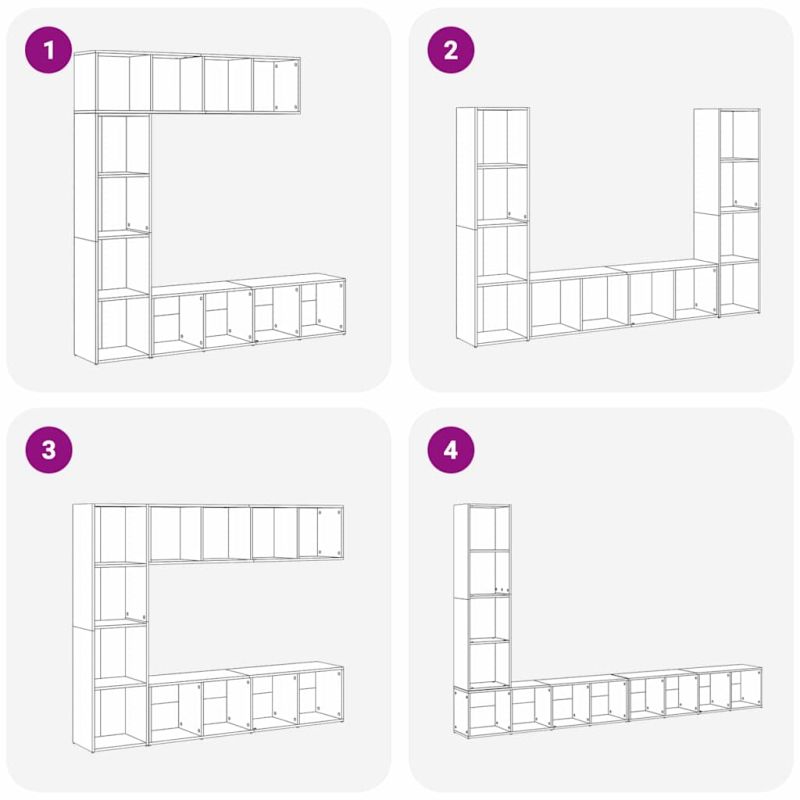 1

2

3

4