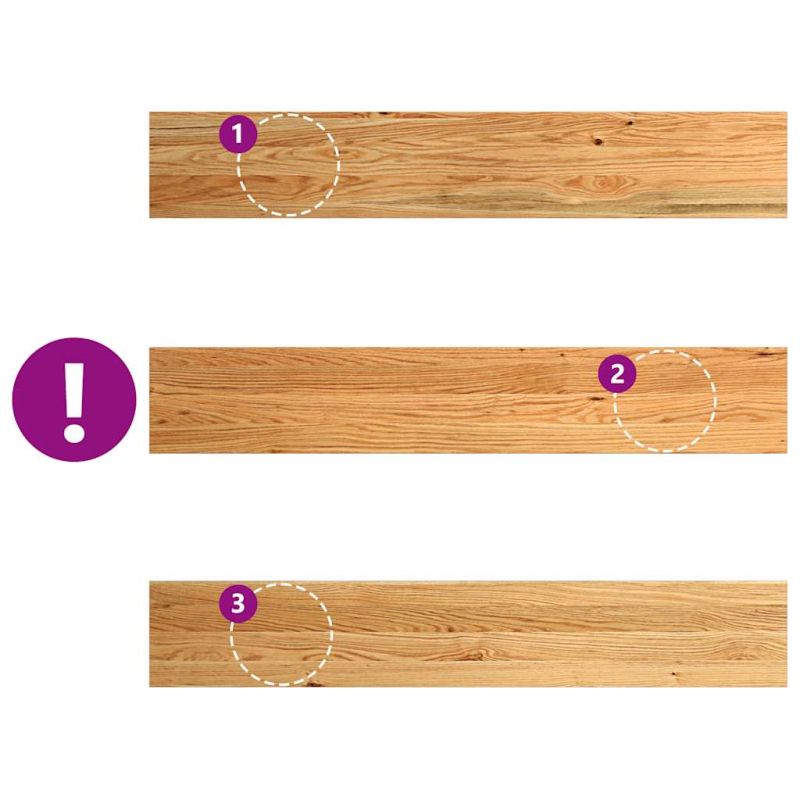 1

!

2

3