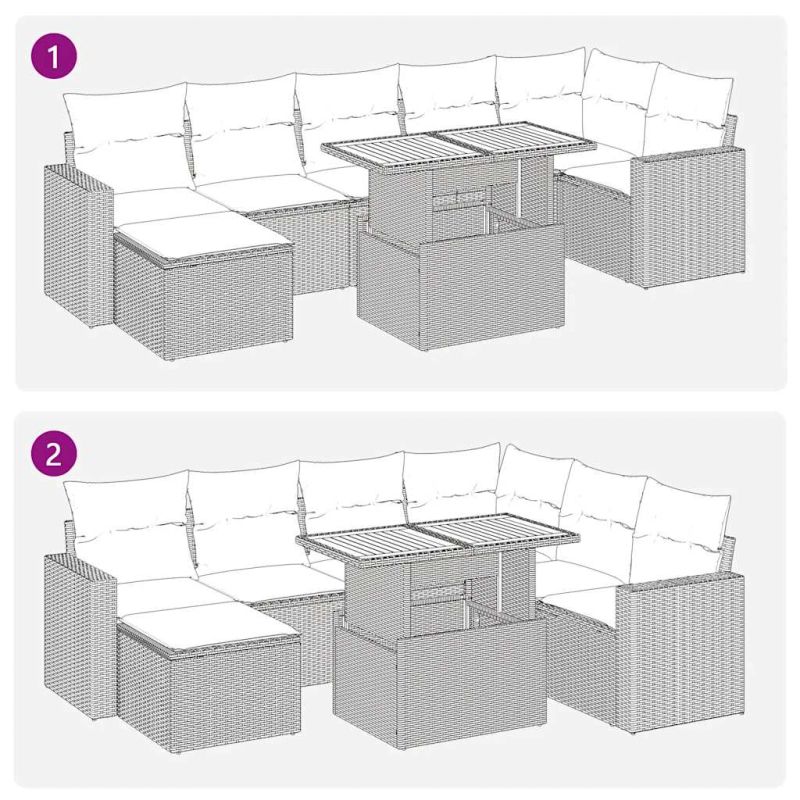 1

2