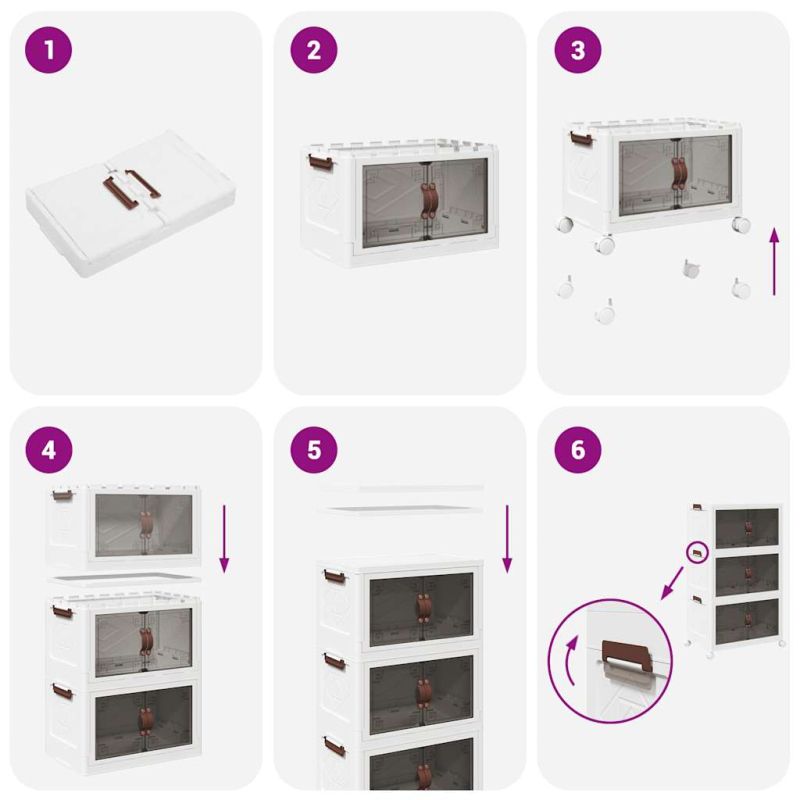 1

2

3

4

5

6