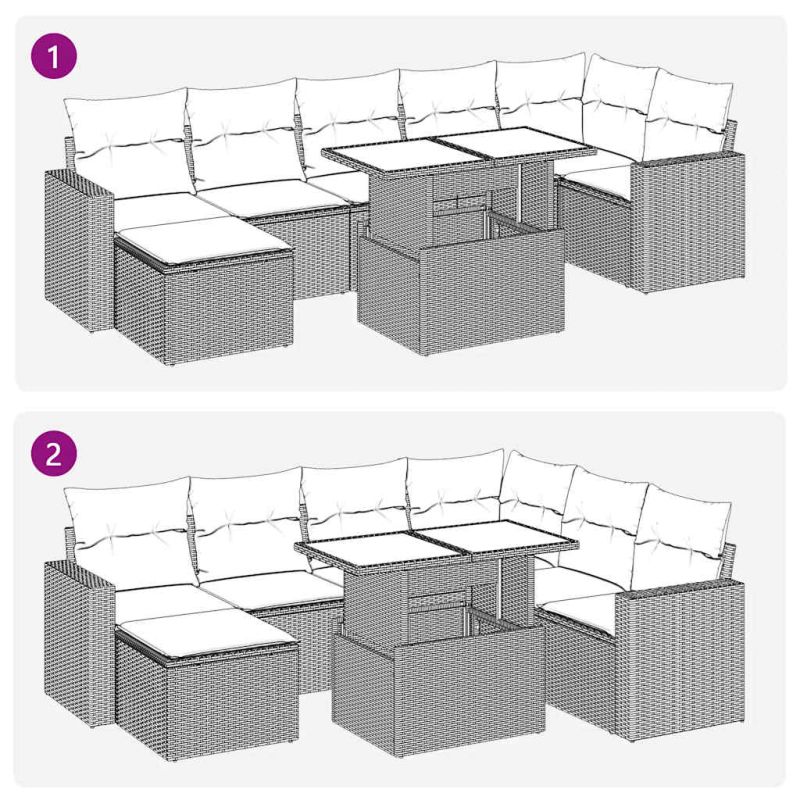 1

2