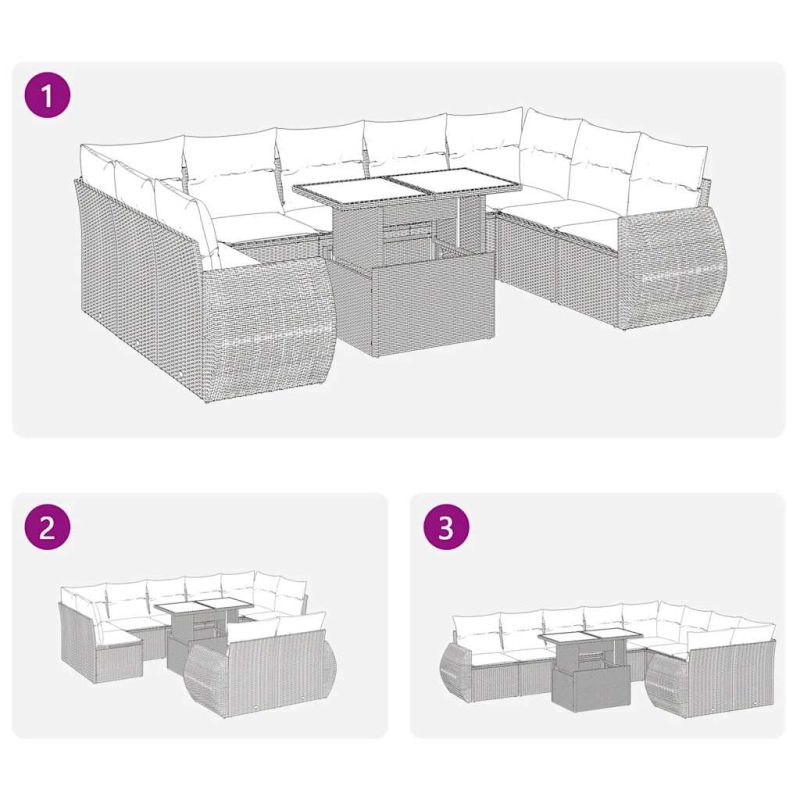 1

2

3