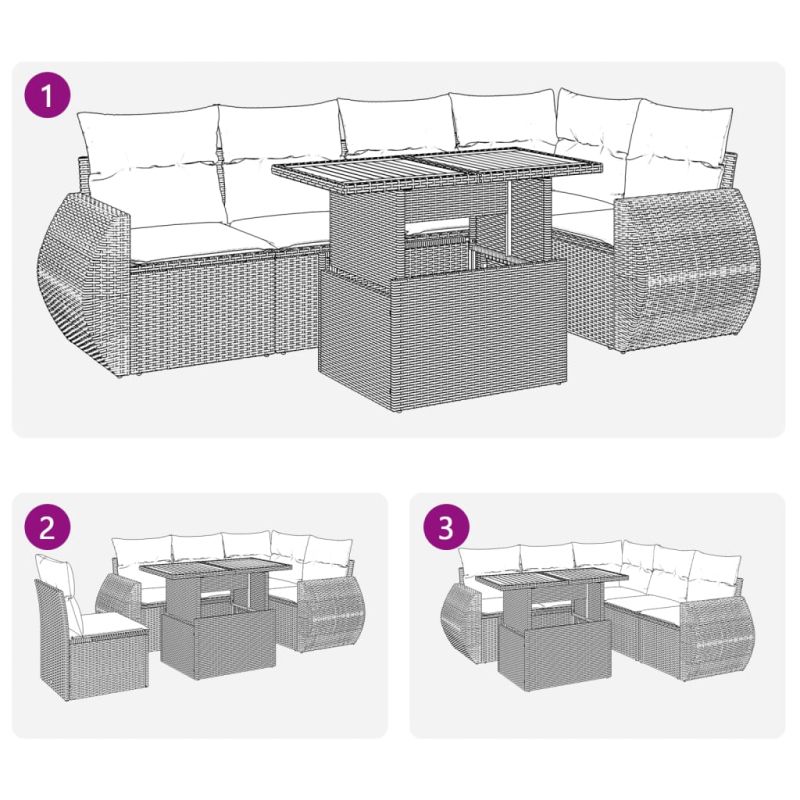 1

2

3