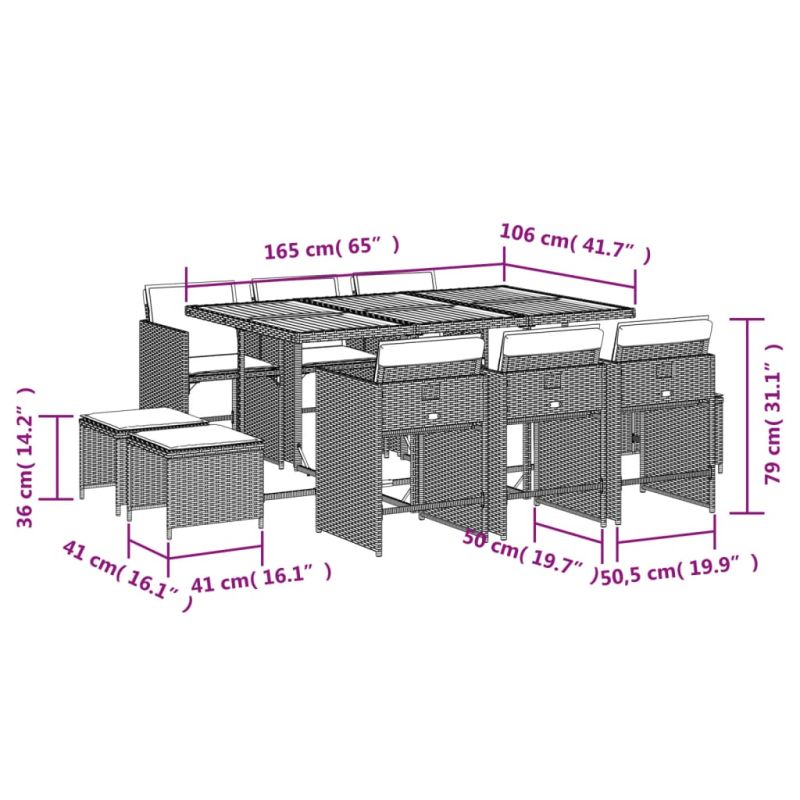 165 cm( 65″ )

106 cm( 41.7″ )

79 cm( 31.1″ )

36 cm( 14.2″ )

41 cm( 16.1″ )

41 cm( 16.1″ )

50 cm( 19.7″ )

50,5 cm( 19.9″ )