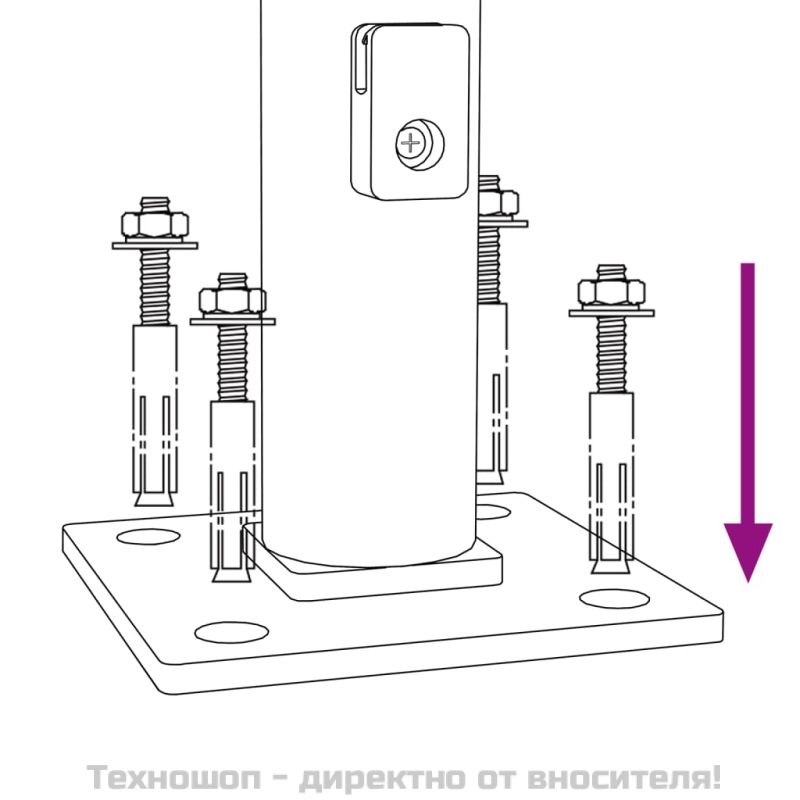 Техношоп - директно от вносителя!