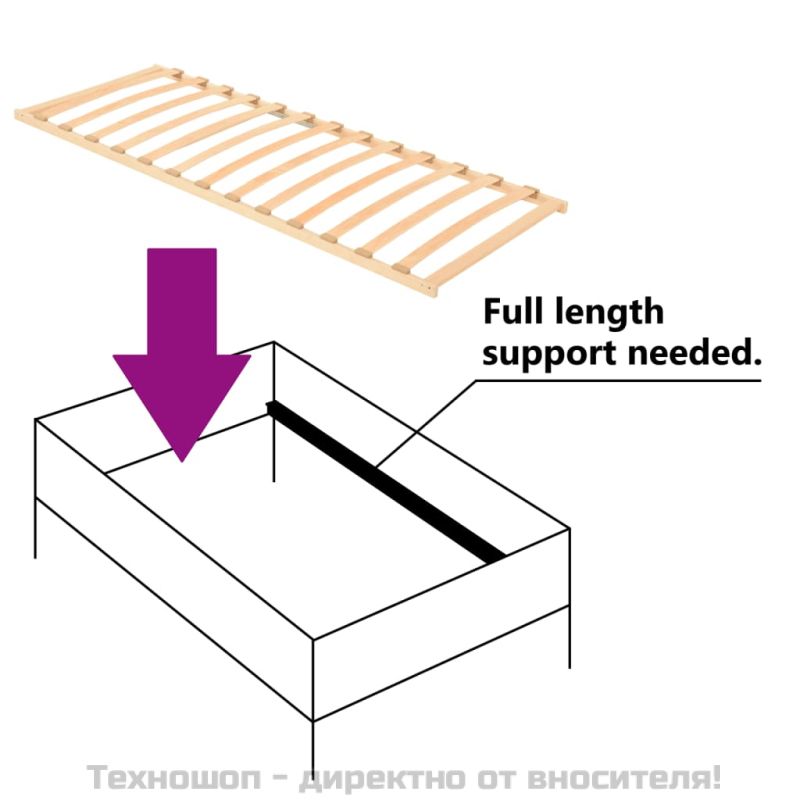 Full length support needed.

Техношоп - директно от вносителя!