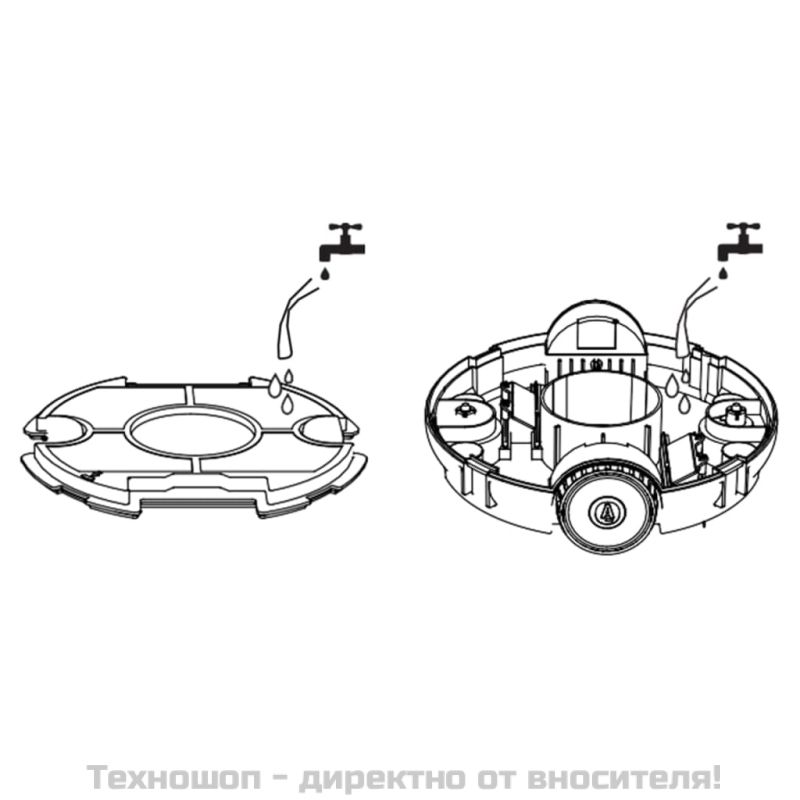 Техношоп - директно от вносителя!