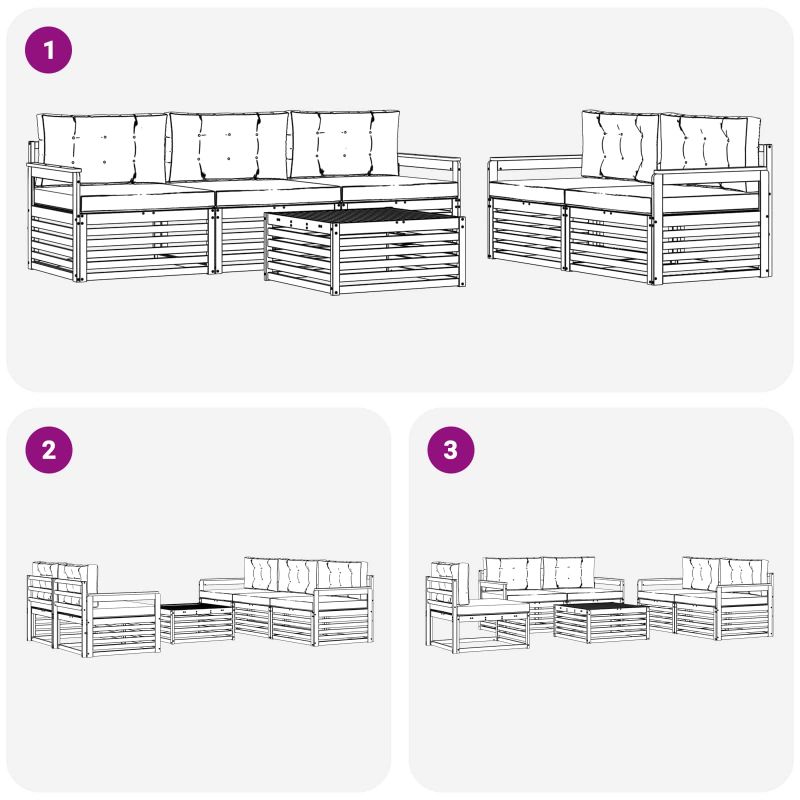 1

2

3