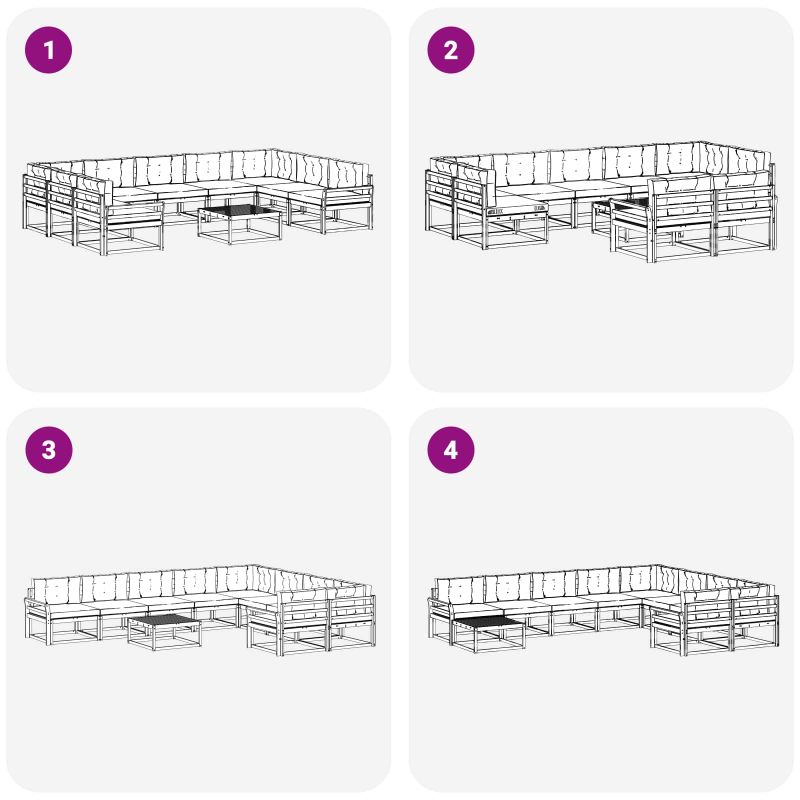 1

2

3

4