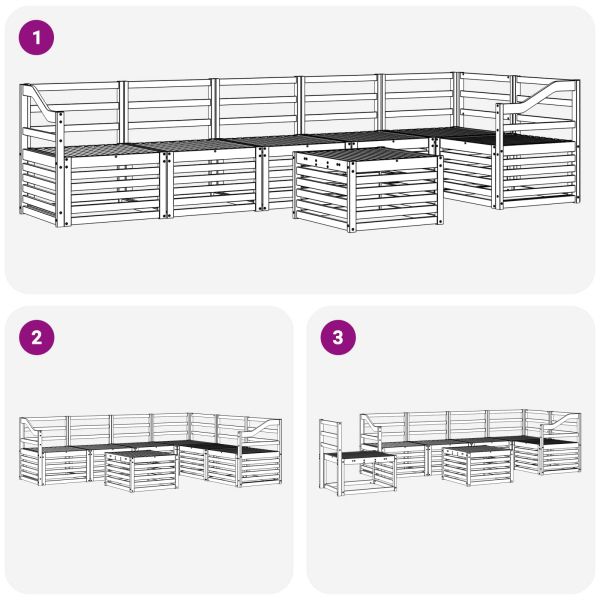 1

2

3