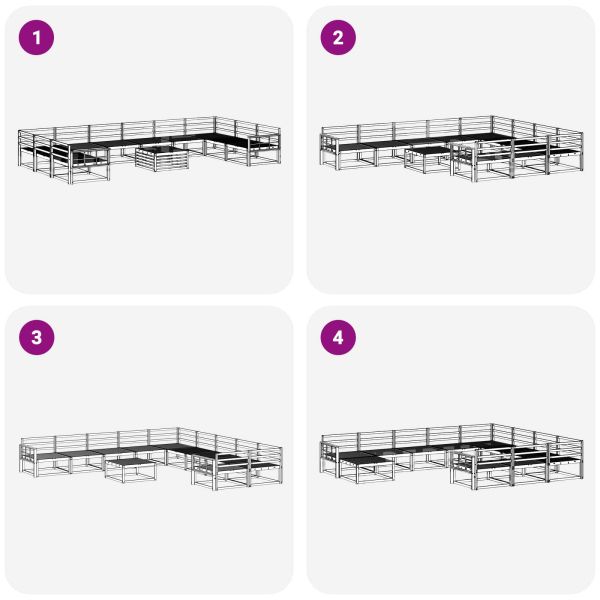 1

2

3

4