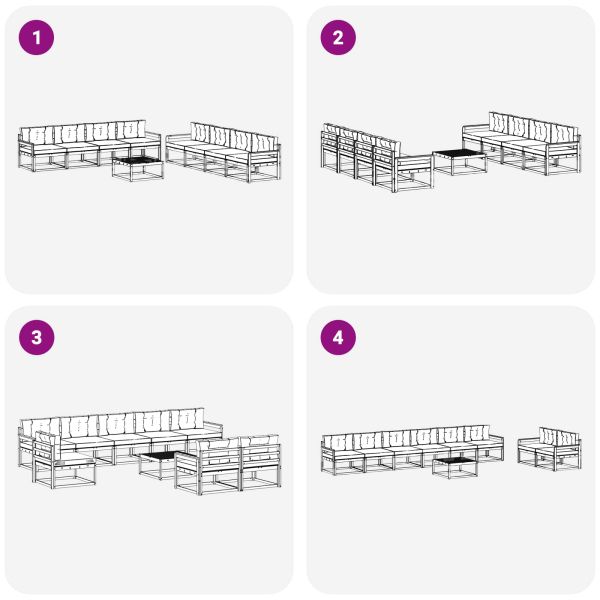 1

2

3

4