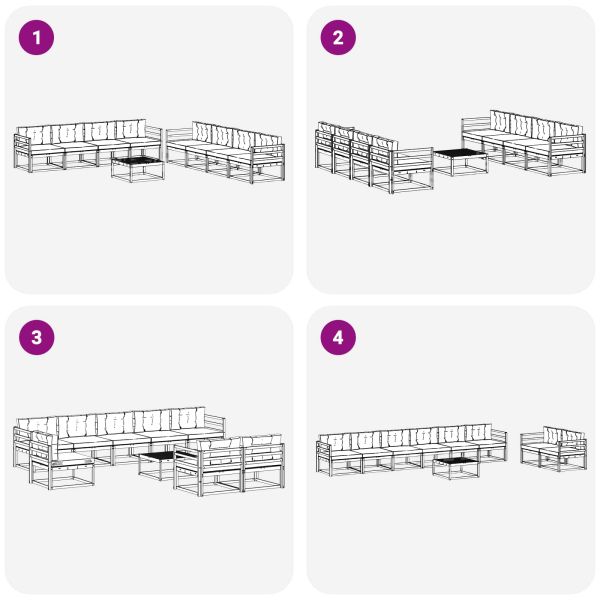 1

2

3

4