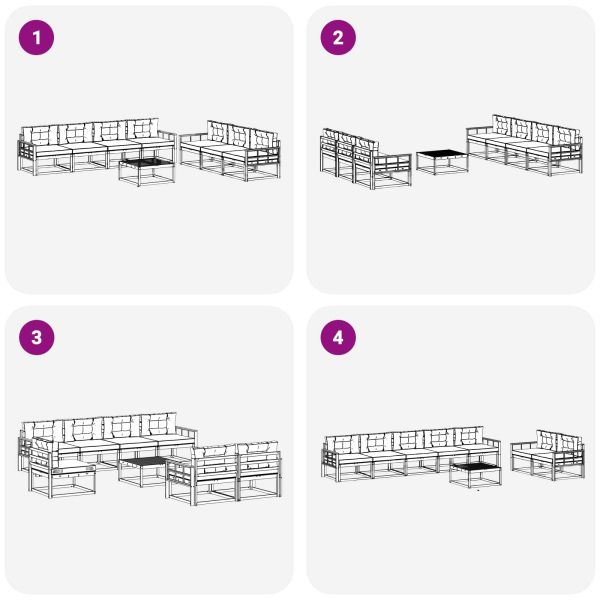 1

2

3

4