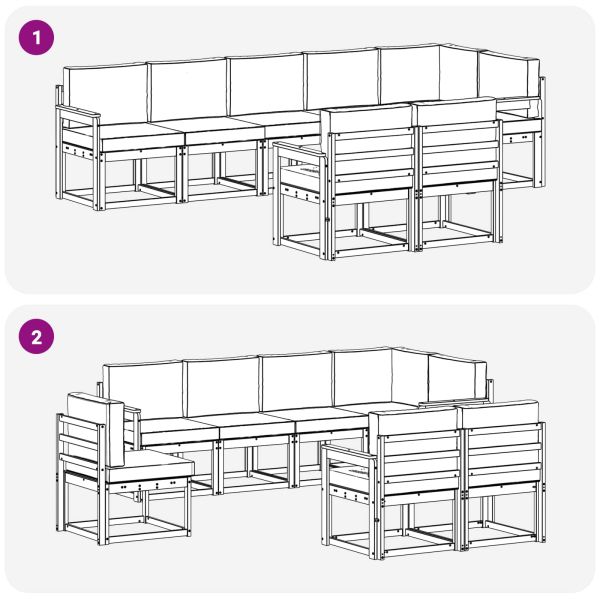 1

2