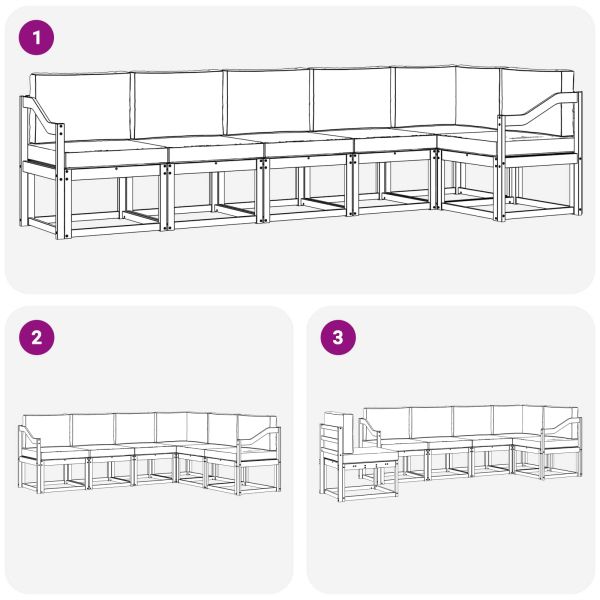 1

2

3