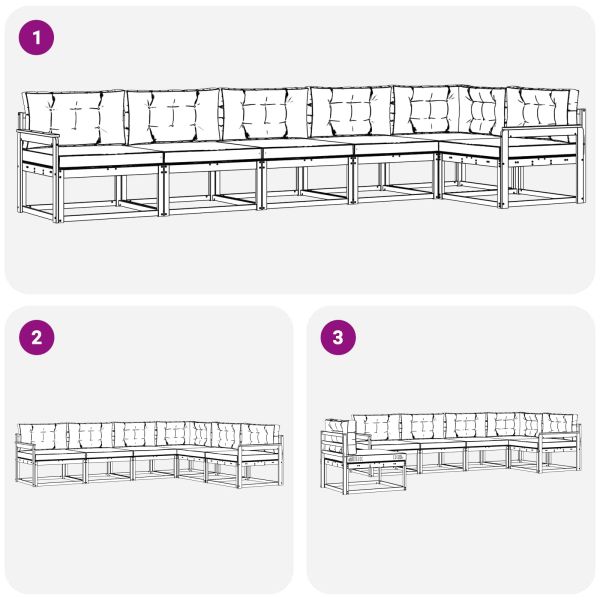 1

2

3