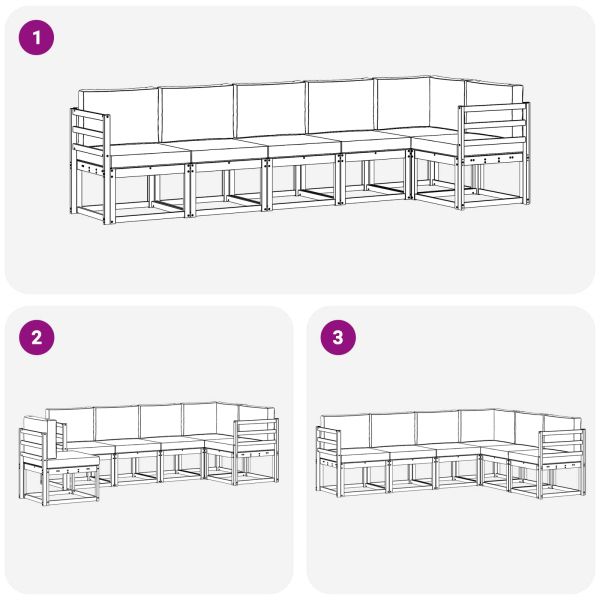 1

2

3