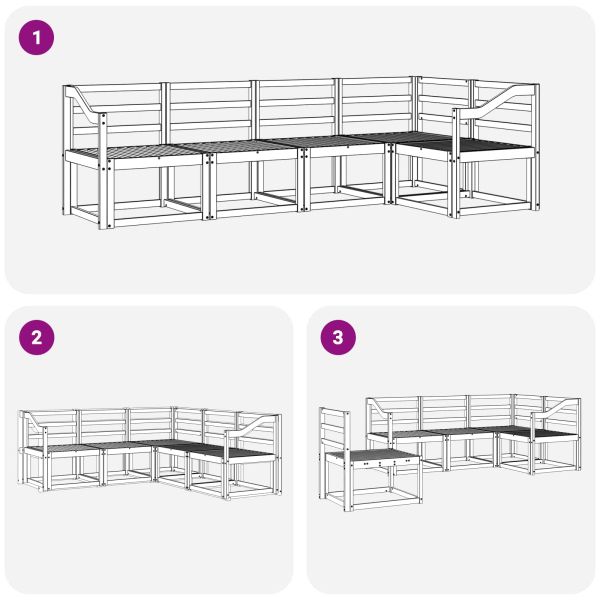 1

2

3