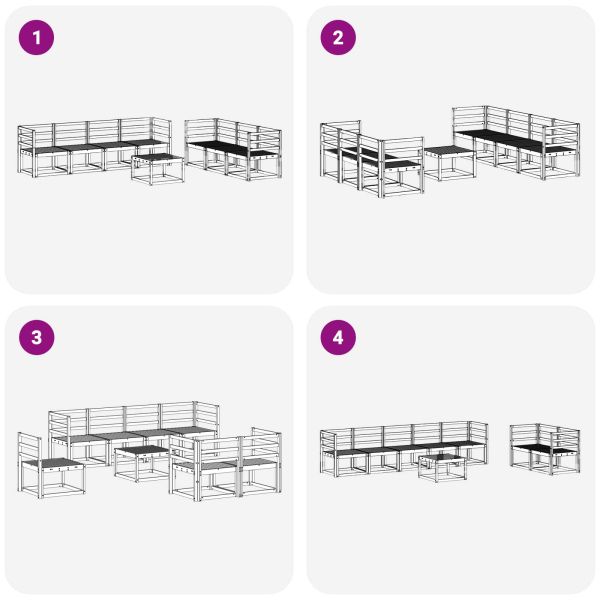 1

2

3

4