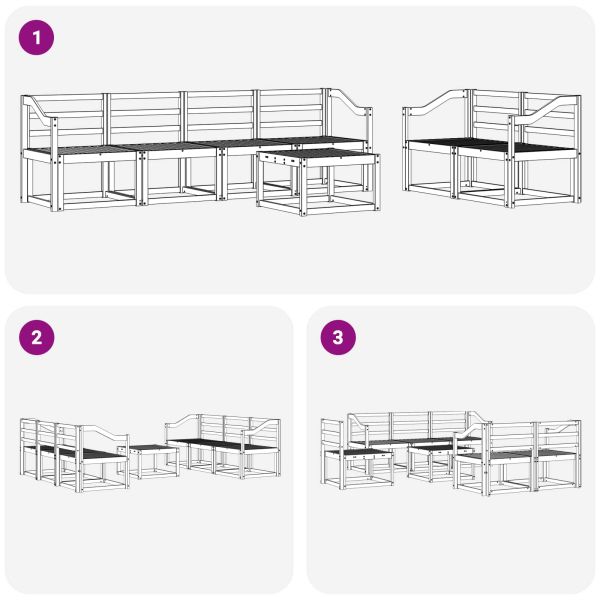 1

2

3