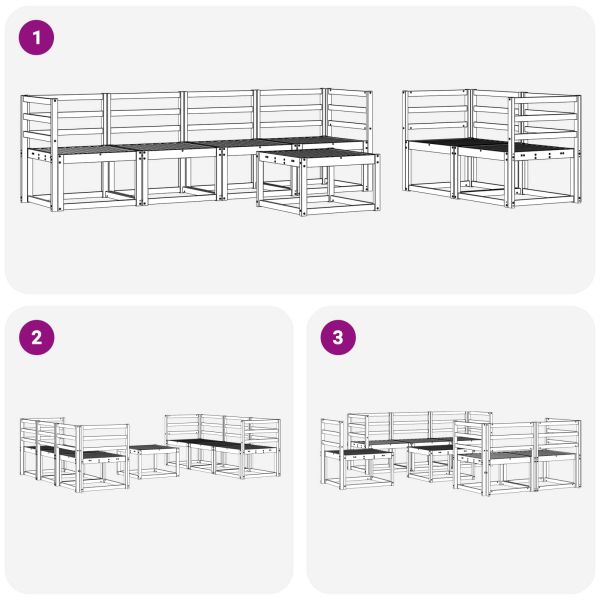 1

2

3