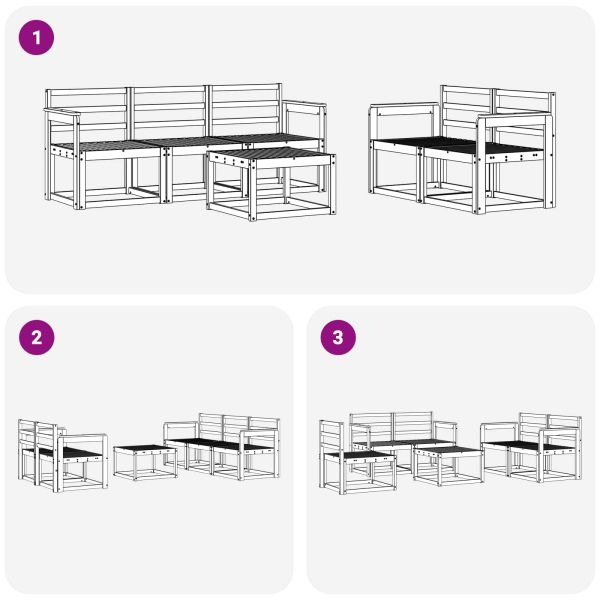 1

2

3