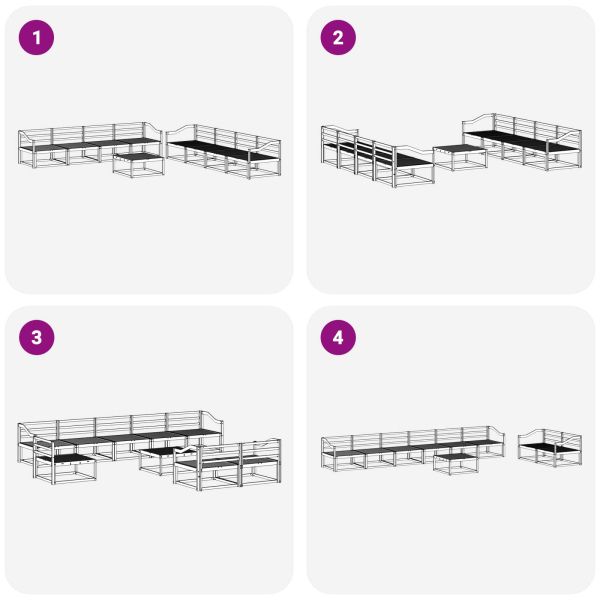 1

2

3

4