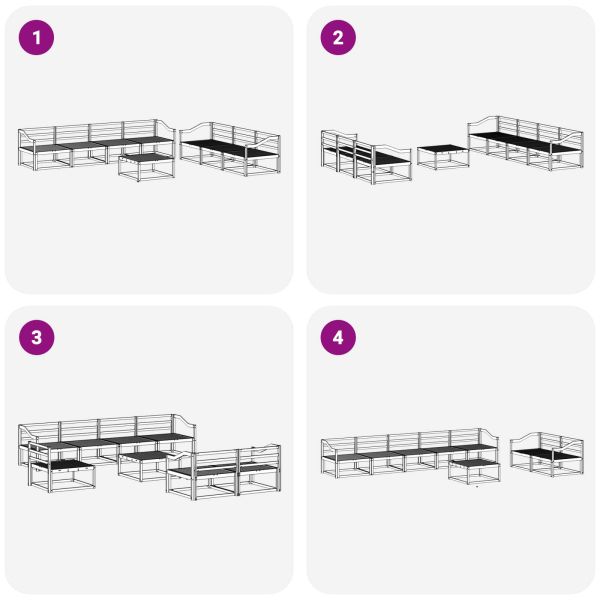 1

2

3

4