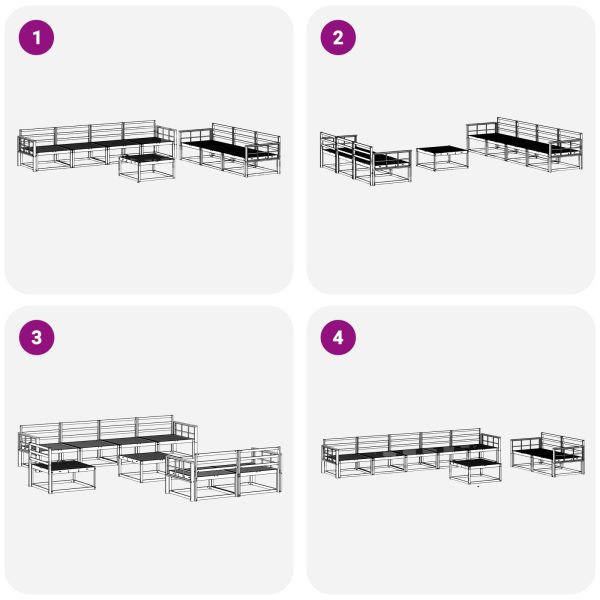 1

2

3

4