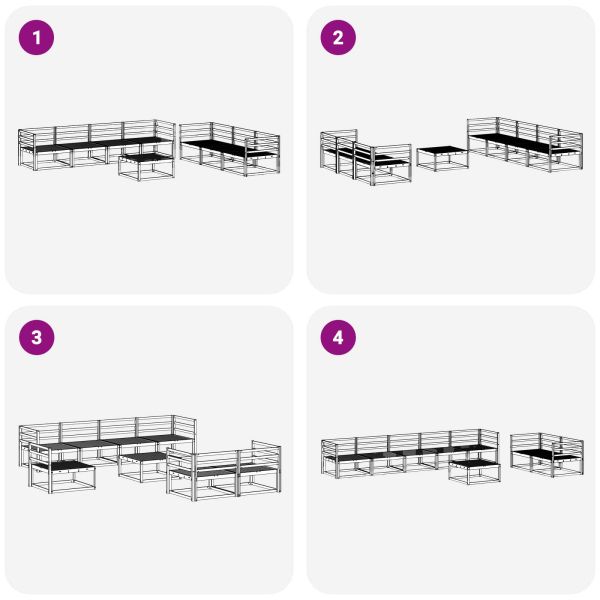 1

2

3

4