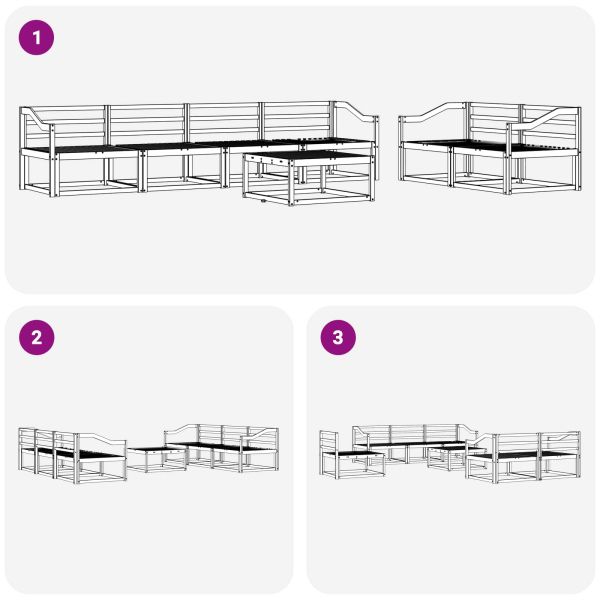 1

2

3