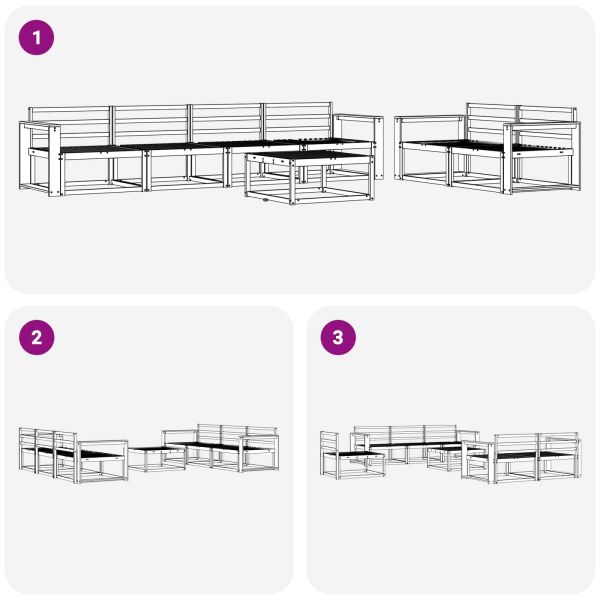 1

2

3