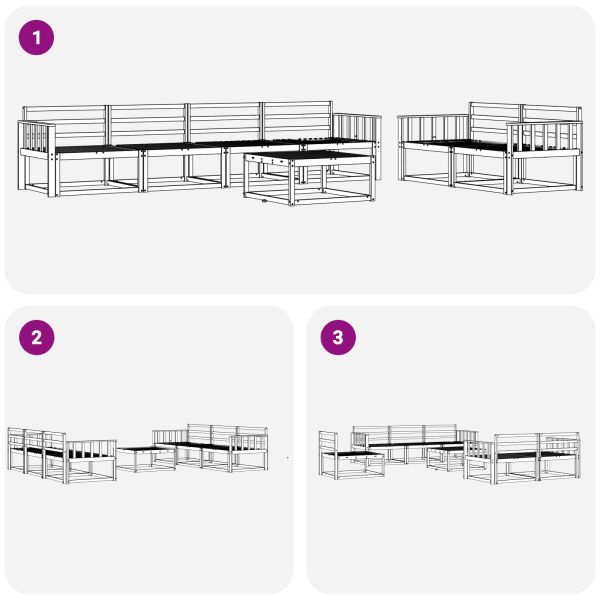 1

2

3