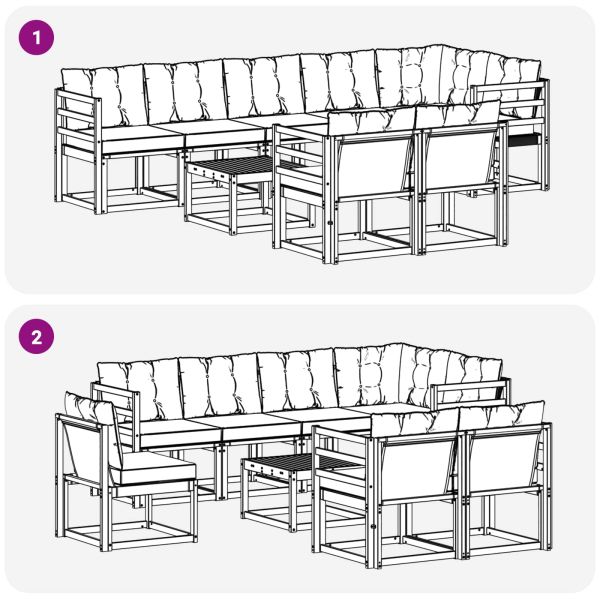 1

2