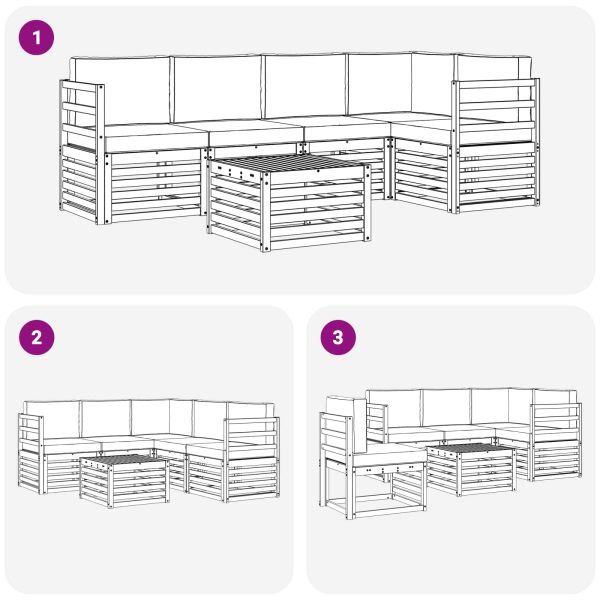 1

2

3