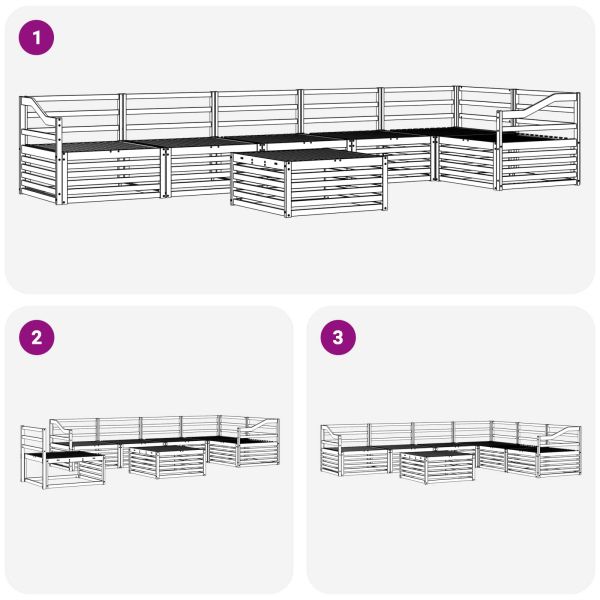 1

2

3