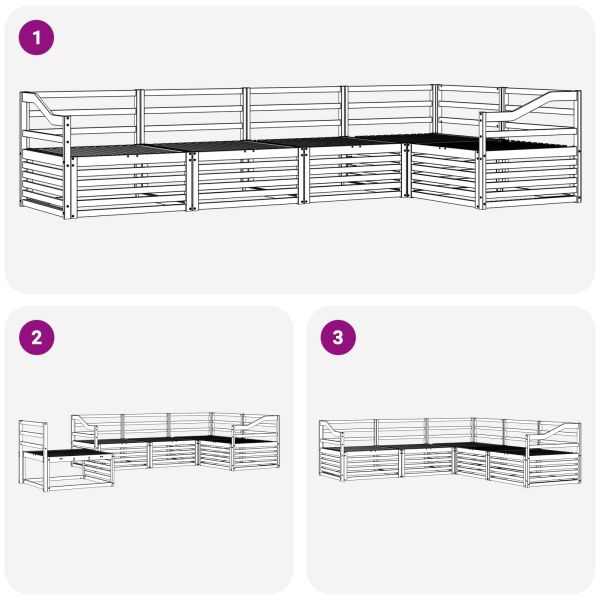 1

2

3