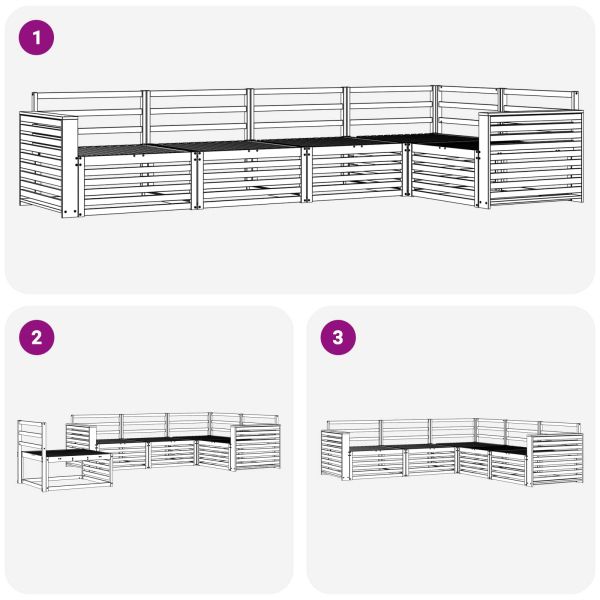 1

2

3