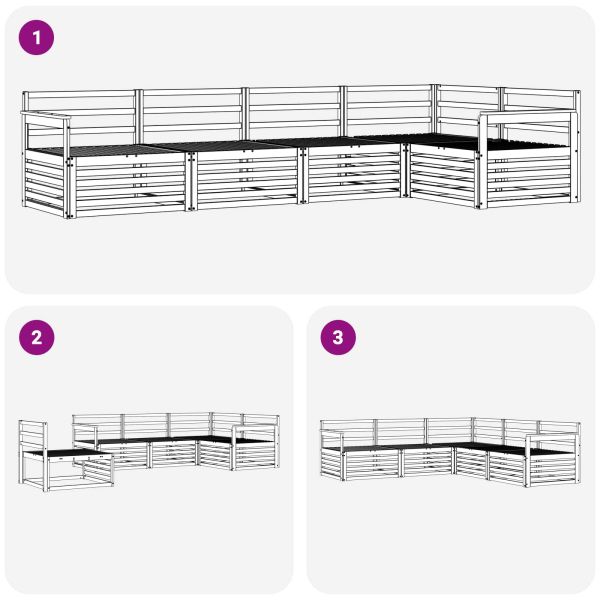 1

2

3