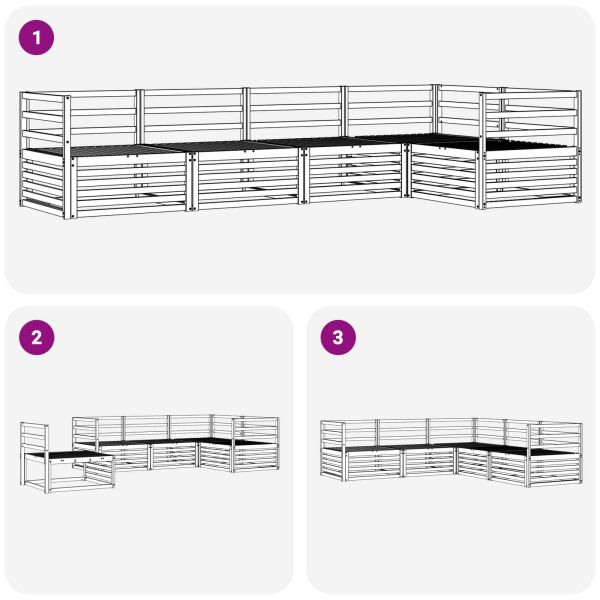 1

2

3