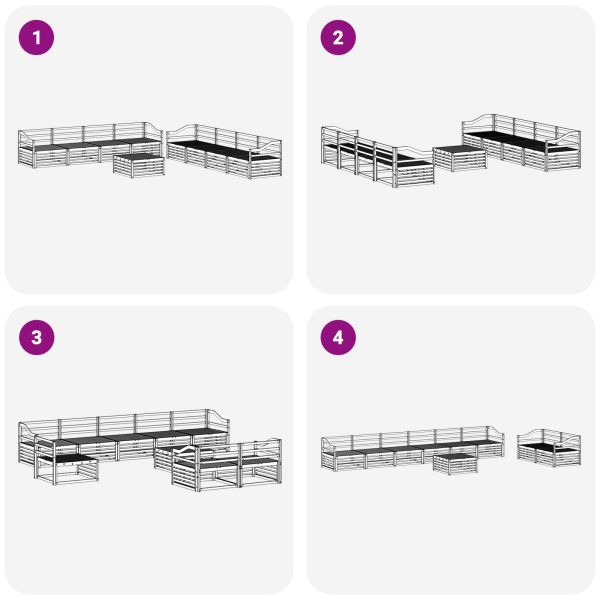 1

2

3

4