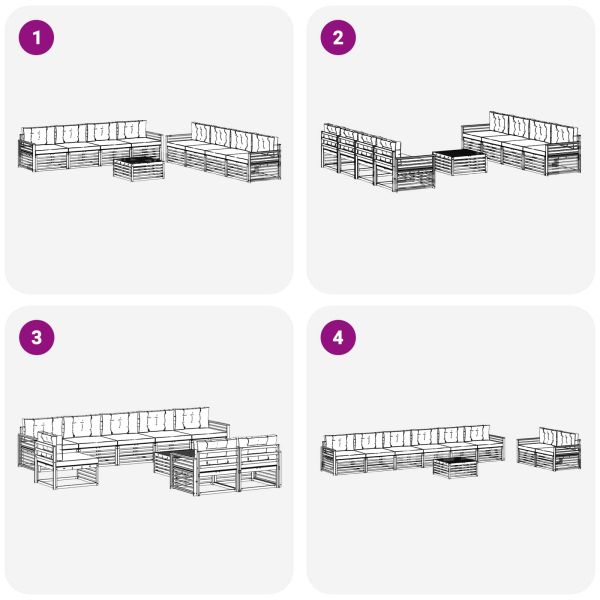 1

2

3

4