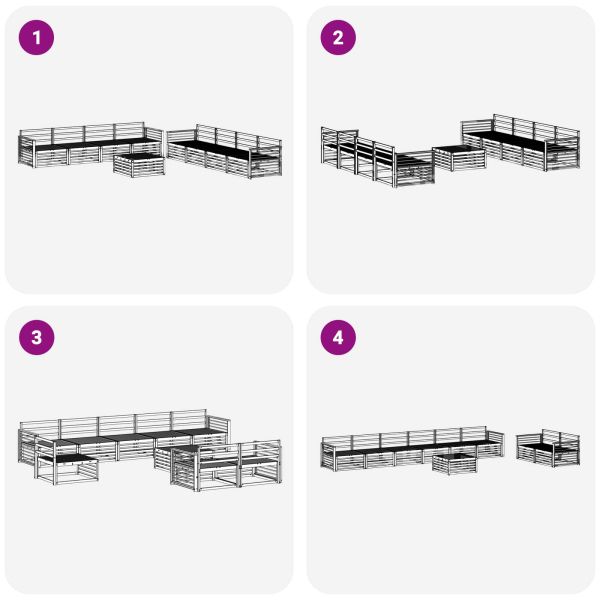 1

2

3

4