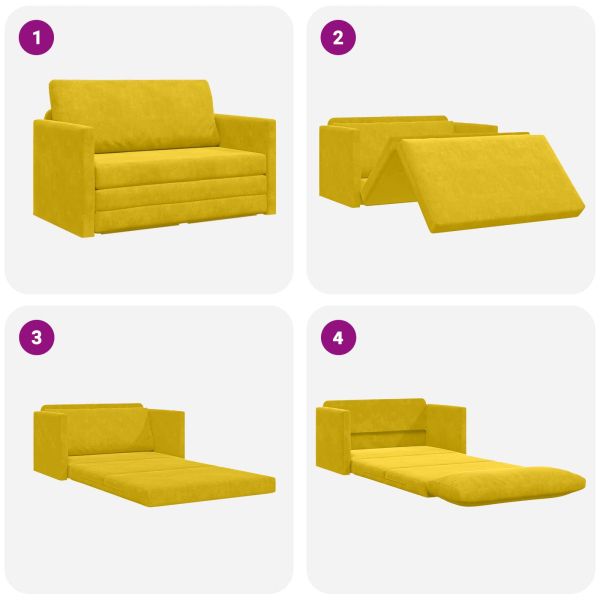 1

2

3

4