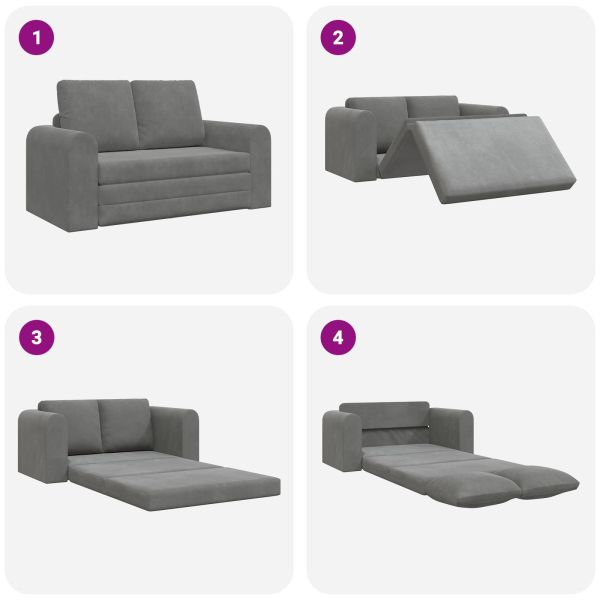 1

2

3

4