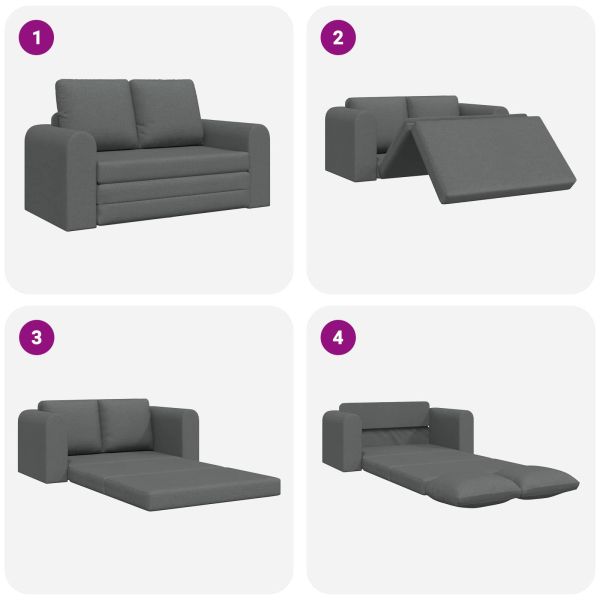 1

2

3

4