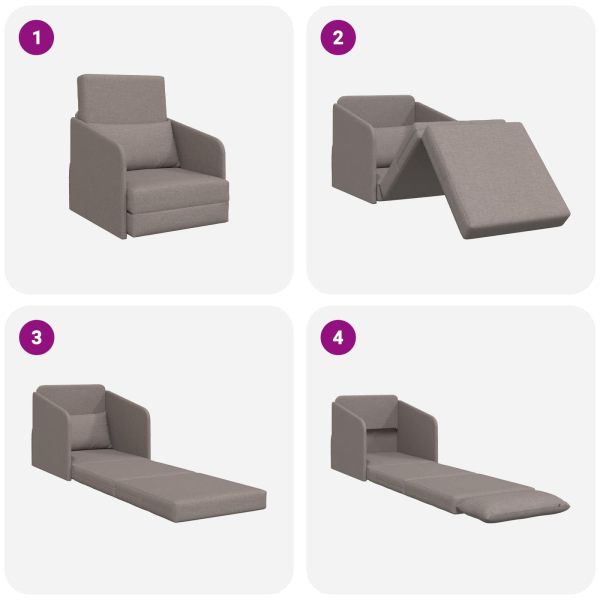 1

2

3

4