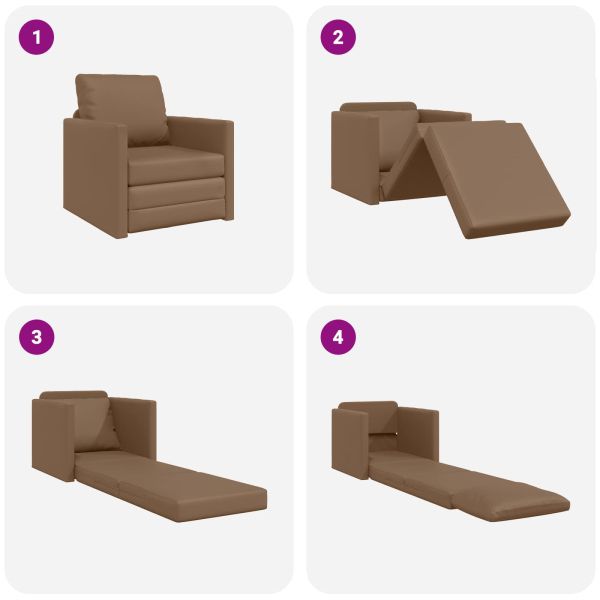 1

2

3

4